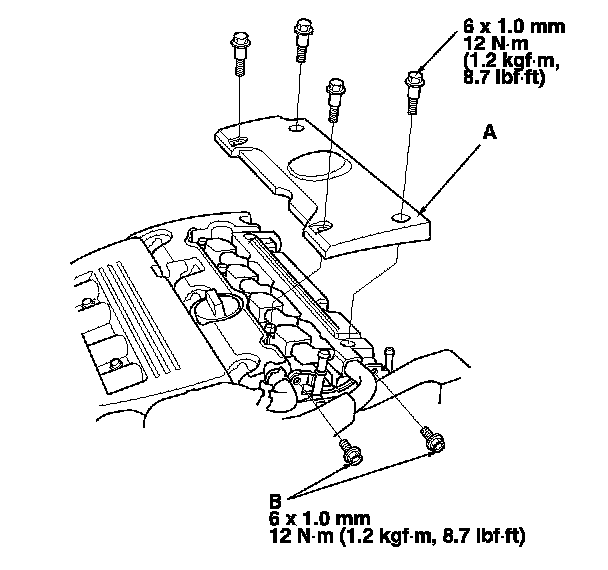 6 x 1.0 mm
12 N·m
(1.2 kgf·m,
8.7 lbf·ft)

A

B
6 x 1.0 mm
12 N·m (1.2 kgf·m, 8.7 lbf·ft)