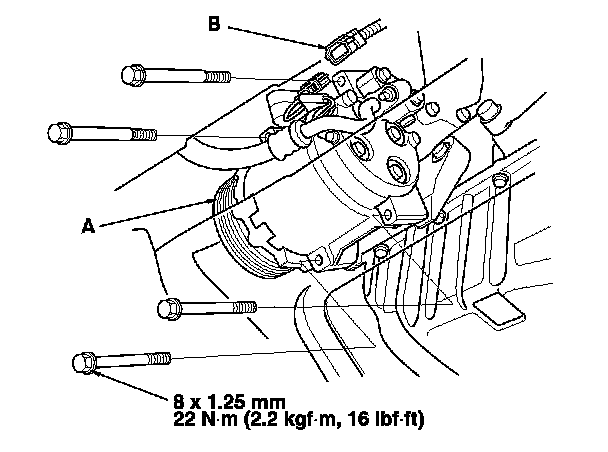 B

A

8 x 1.25 mm
22 N·m (2.2 kgf·m, 16 lbf·ft)