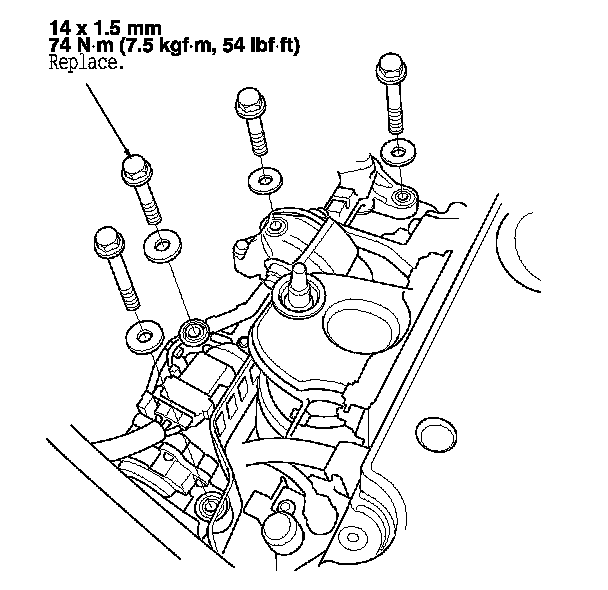 14 x 1.5 mm
74 N·m (7.5 kgf·m, 54 lbf·ft)
Replace.