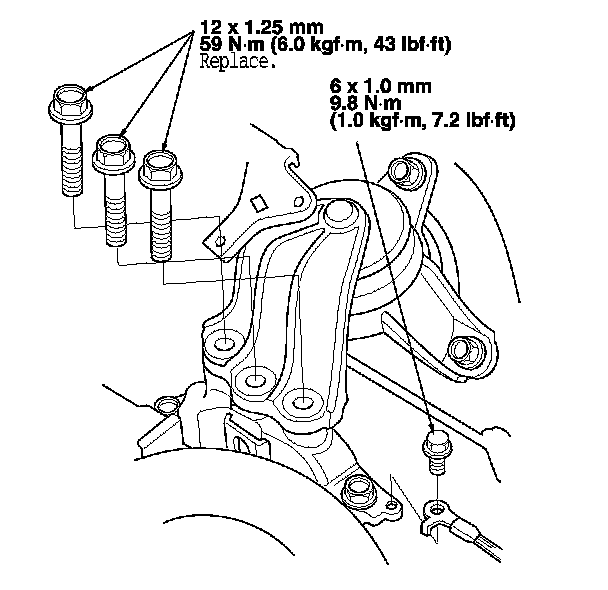 12 x 1.25 mm
59 N·m (6.0 kgf·m, 43 lbf·ft)
Replace.

6 x 1.0 mm
9.8 N·m
(1.0 kgf·m, 7.2 lbf·ft)