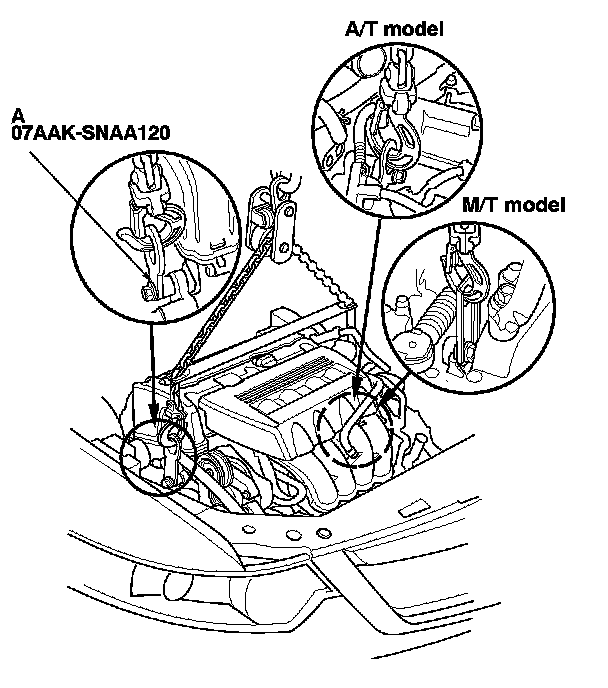 A/T model

A
07AAK-SNAA120

M/T model