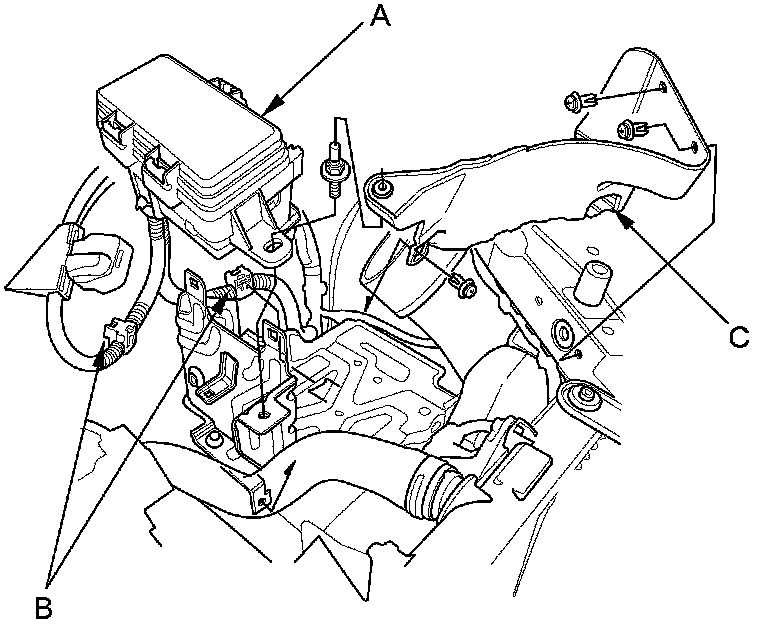 A
C
B