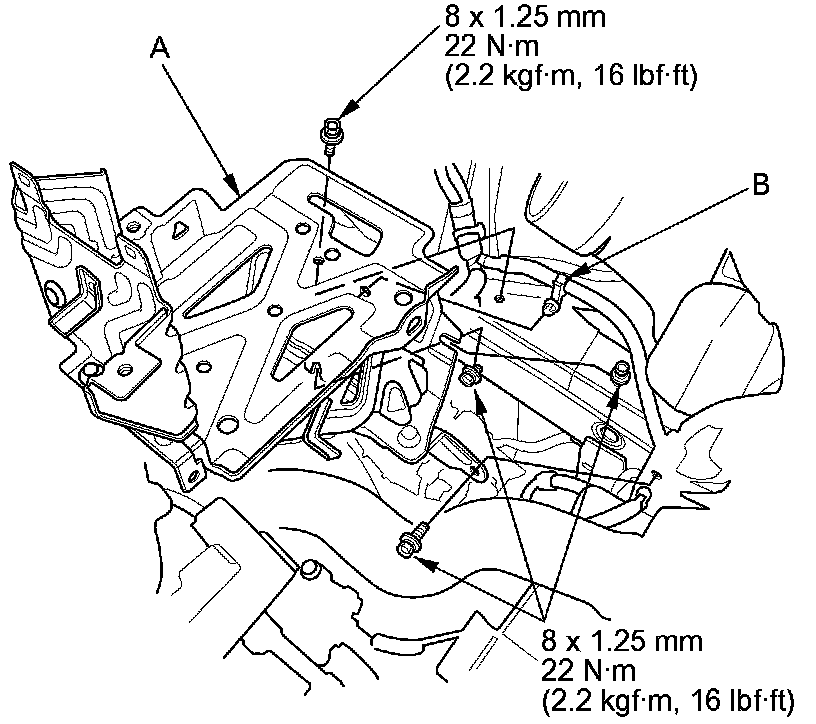 8 x 1.25 mm
22 N·m
(2.2 kgf·m, 16 lbf·ft)

A

B

8 x 1.25 mm
22 N·m
(2.2 kgf·m, 16 lbf·ft)