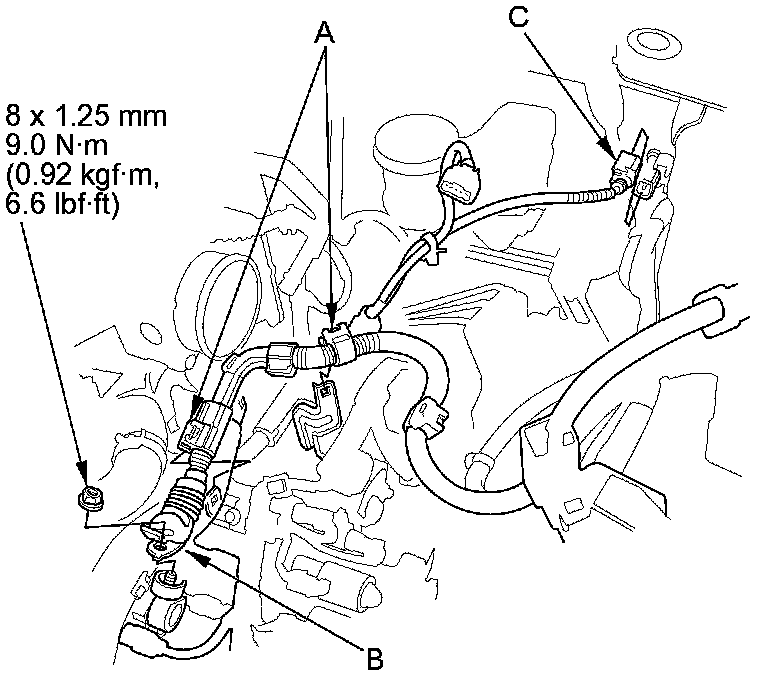 A

C

8 x 1.25 mm
9.0 N·m
(0.92 kgf·m,
6.6 lbf·ft)

B