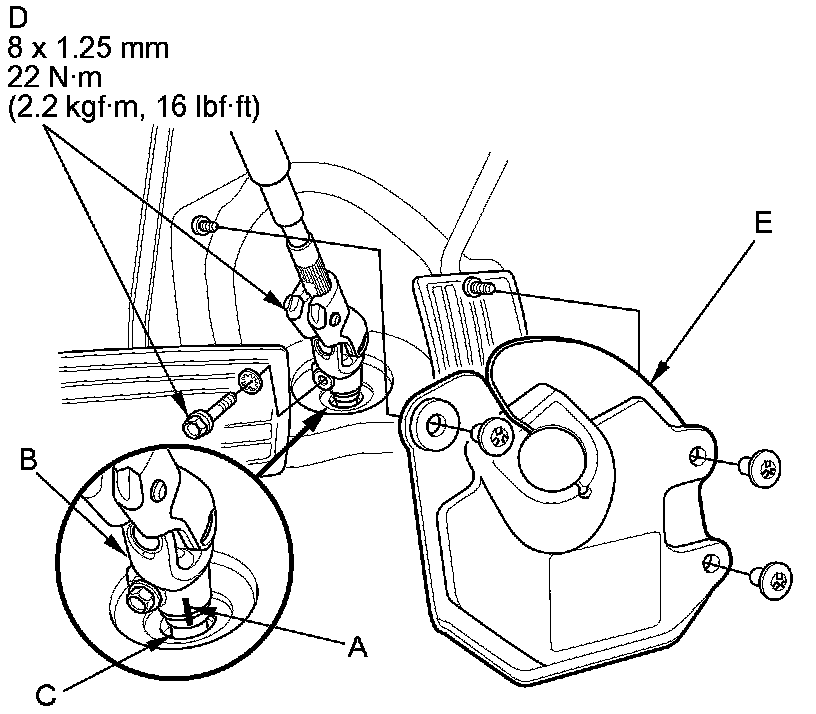 D
8 x 1.25 mm
22 N·m
(2.2 kgf·m, 16 lbf·ft)

E

B

A

C