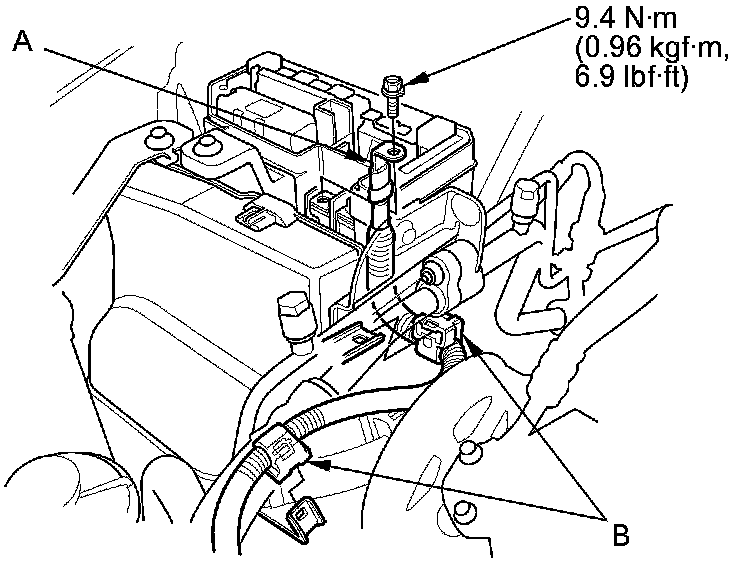 A

9.4 N·m
(0.96 kgf·m,
6.9 lbf·ft)

B