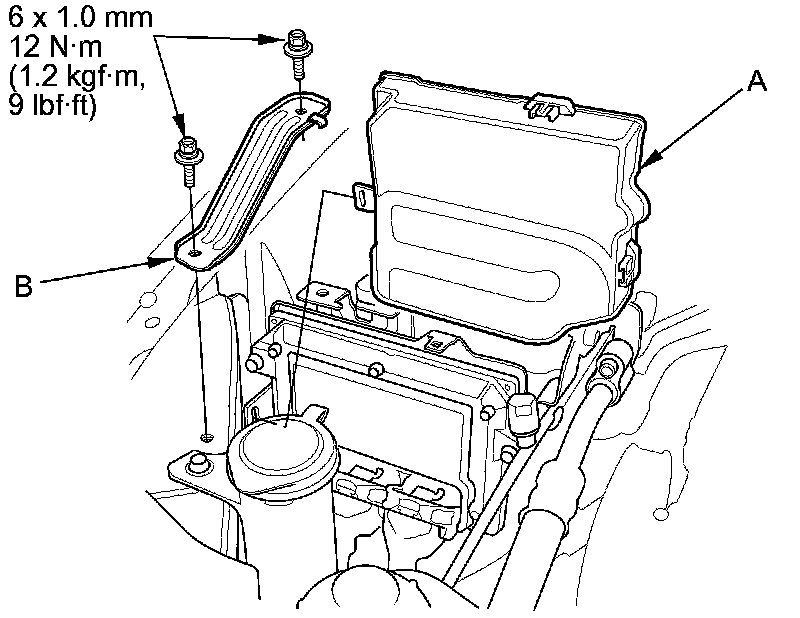 6 x 1.0 mm
12 N·m
(1.2 kgf·m,
9 lbf·ft)

A

B