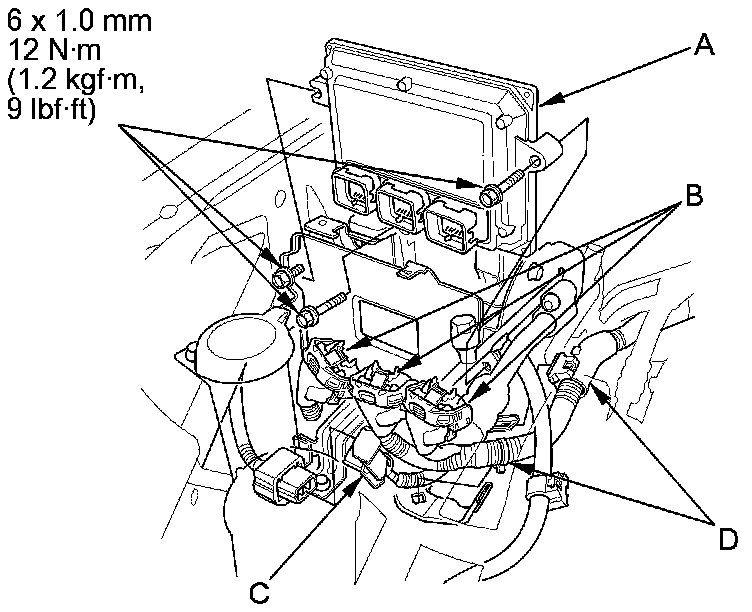 6 x 1.0 mm
12 N·m
(1.2 kgf·m,
9 lbf·ft)

A

B

C

D