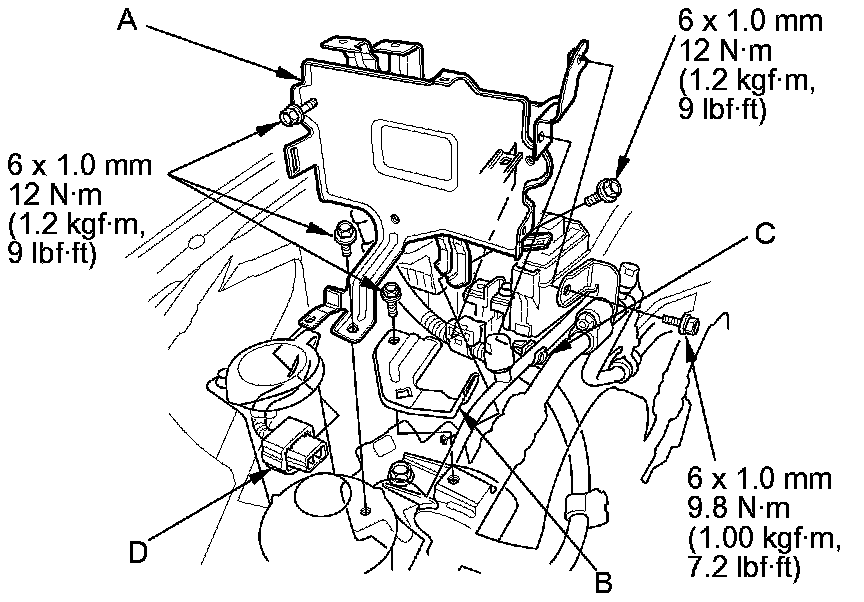 A

6 x 1.0 mm
12 N·m
(1.2 kgf·m,
9 lbf·ft)

6 x 1.0 mm
12 N·m
(1.2 kgf·m,
9 lbf·ft)

C

6 x 1.0 mm
9.8 N·m
(1.00 kgf·m,
7.2 lbf·ft)

D

B