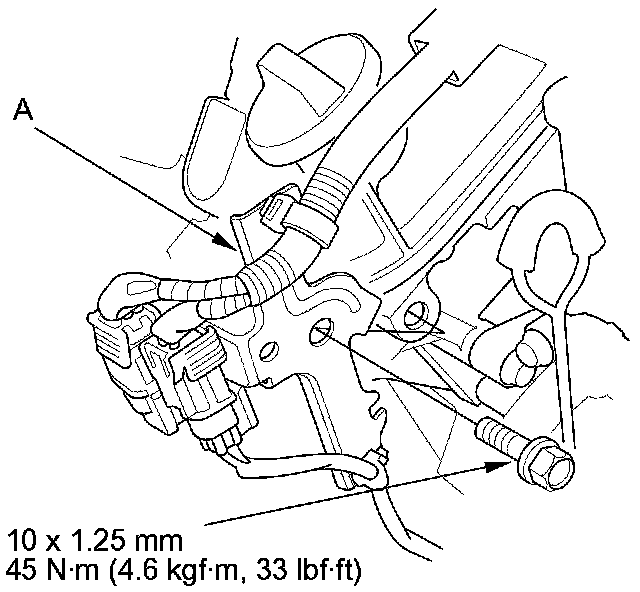 A

10 x 1.25 mm
45 N·m (4.6 kgf·m, 33 lbf·ft)