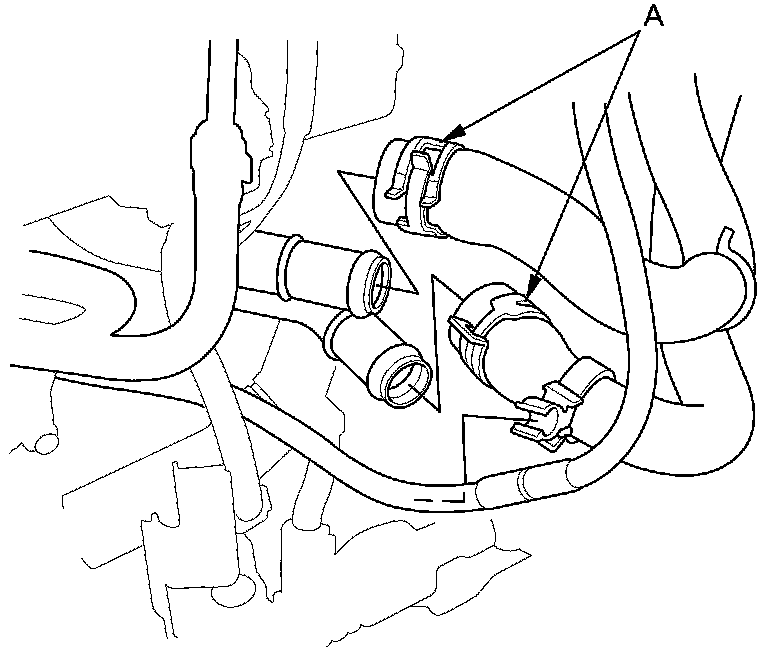 A