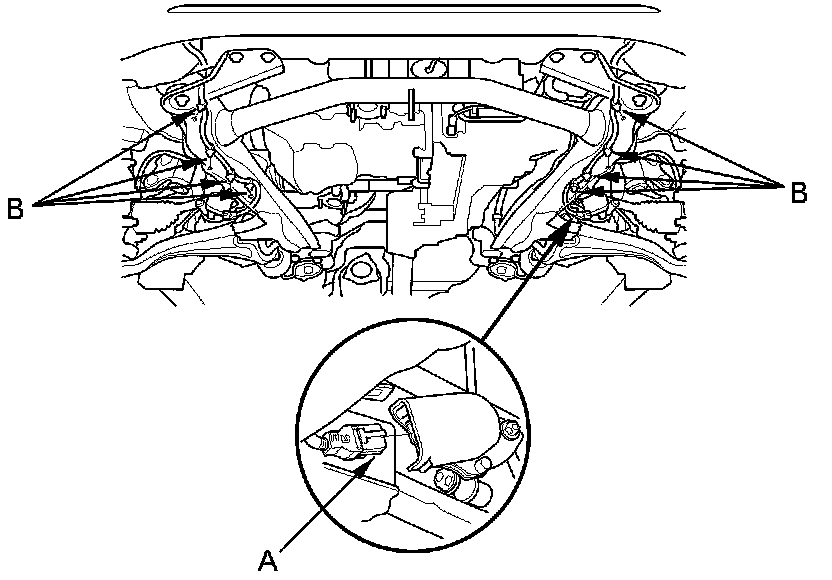 B
B
A