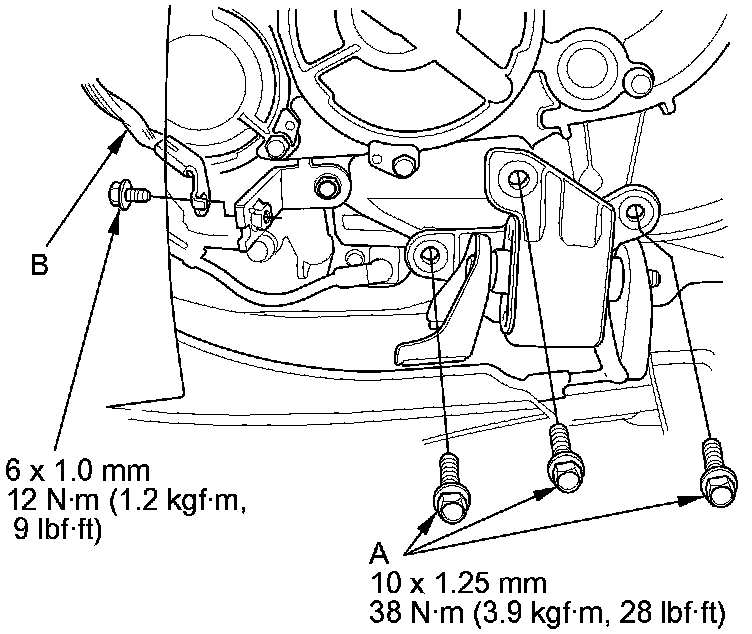 B

6 x 1.0 mm
12 N·m (1.2 kgf·m, 9 lbf·ft)

A
10 x 1.25 mm
38 N·m (3.9 kgf·m, 28 lbf·ft)