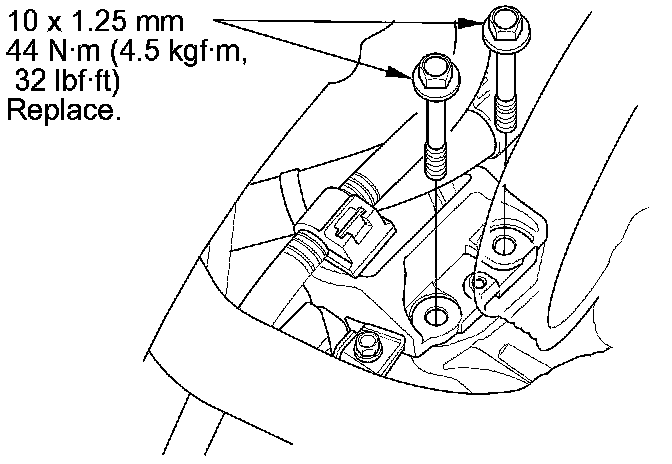 10 x 1.25 mm
44 N·m (4.5 kgf·m,
32 lbf·ft)
Replace.