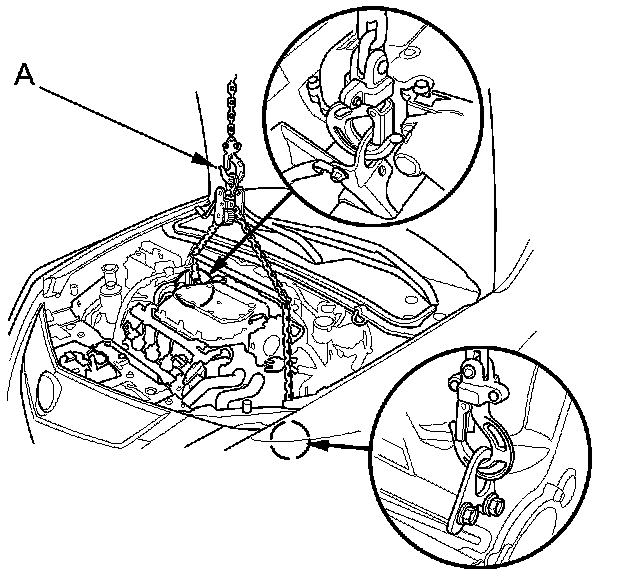 A