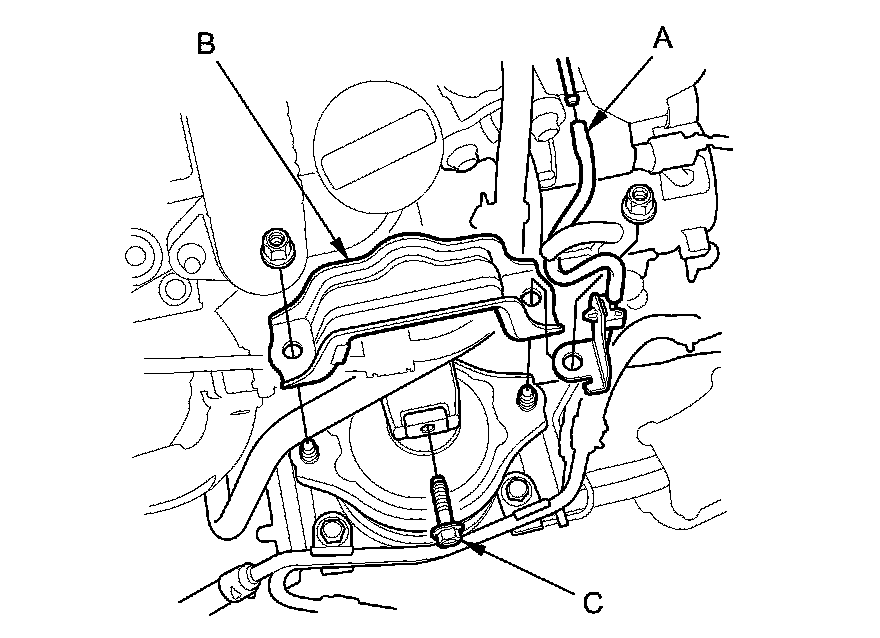 B

A

C