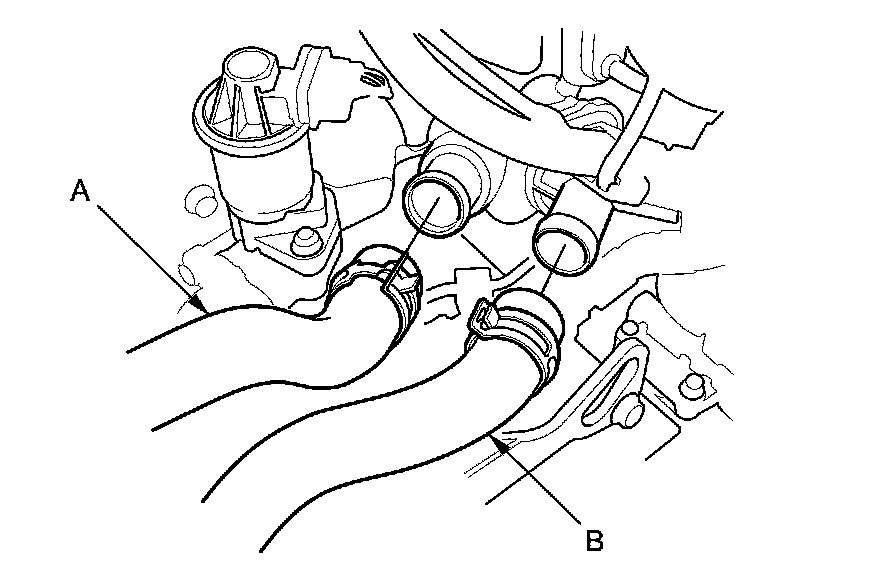 A

B