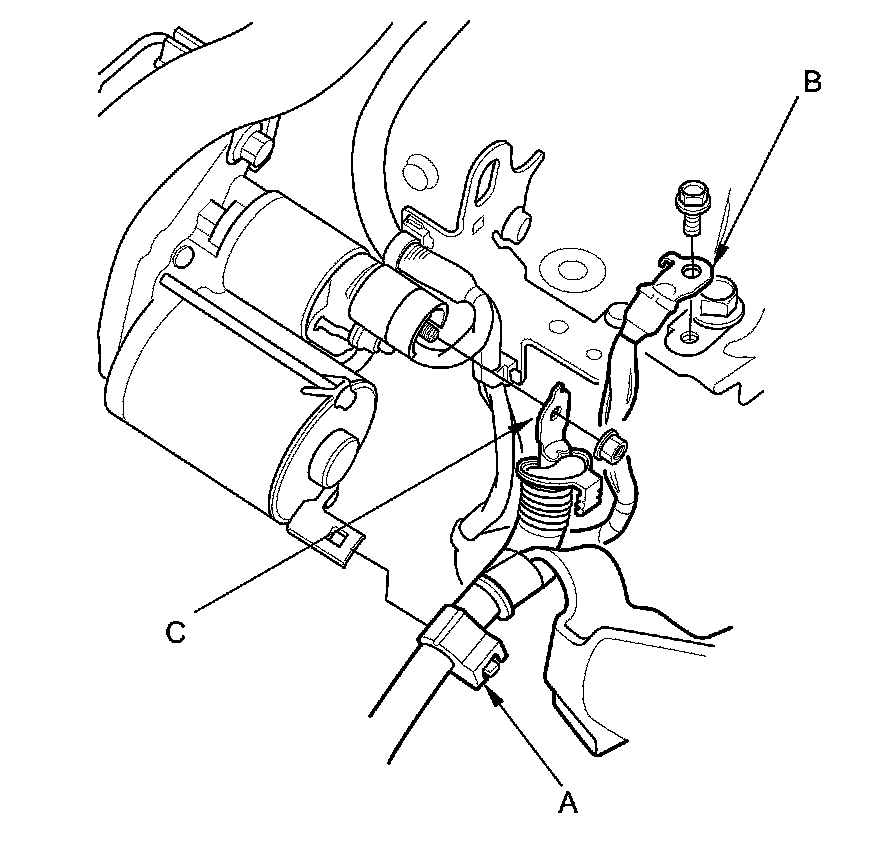 B

C

A