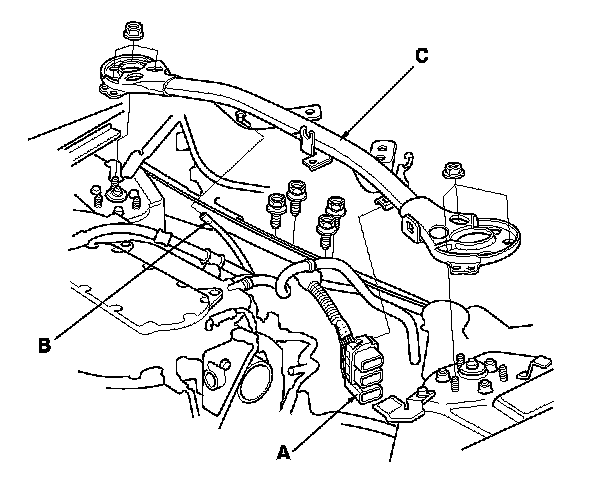 C

B

A