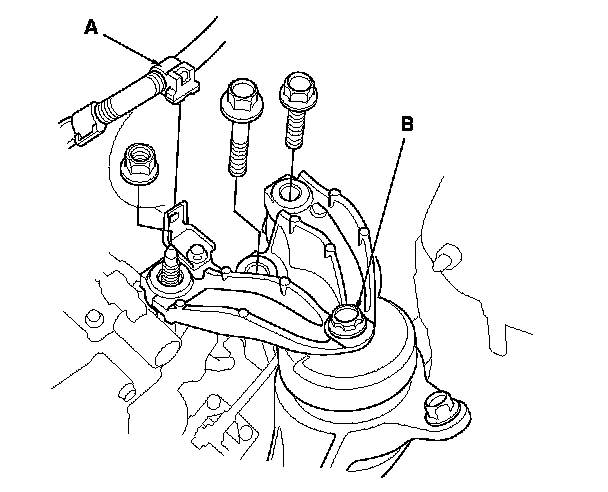 A
B