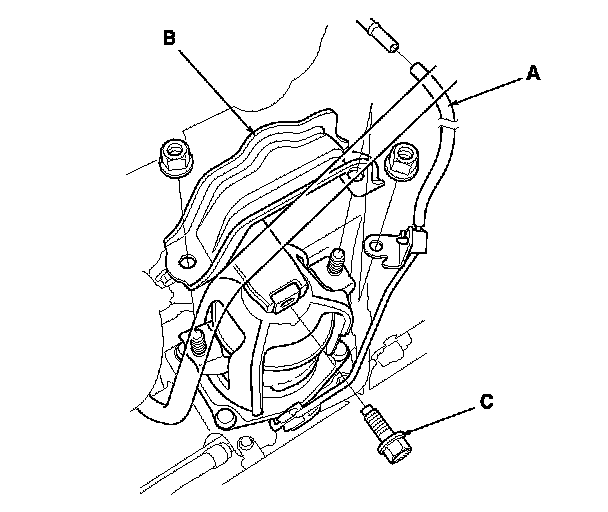 B

A

C