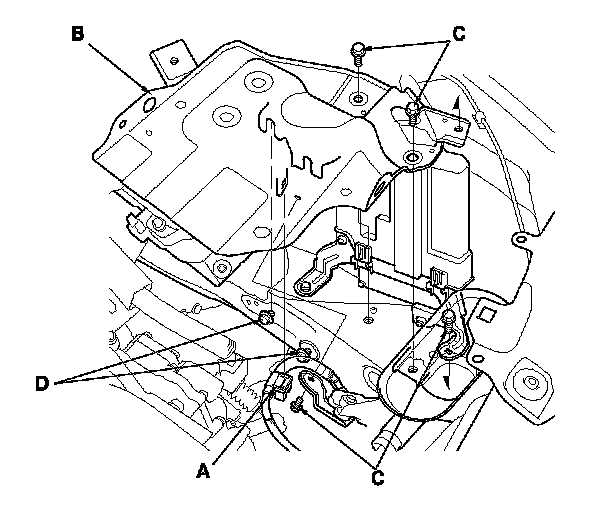 B
C
D
A
C