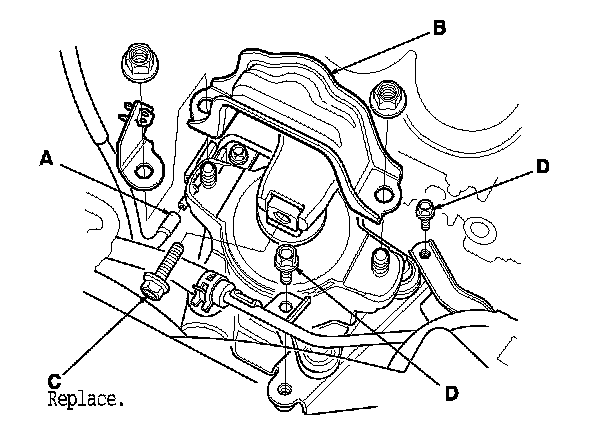 B

A

D

C
Replace.

D