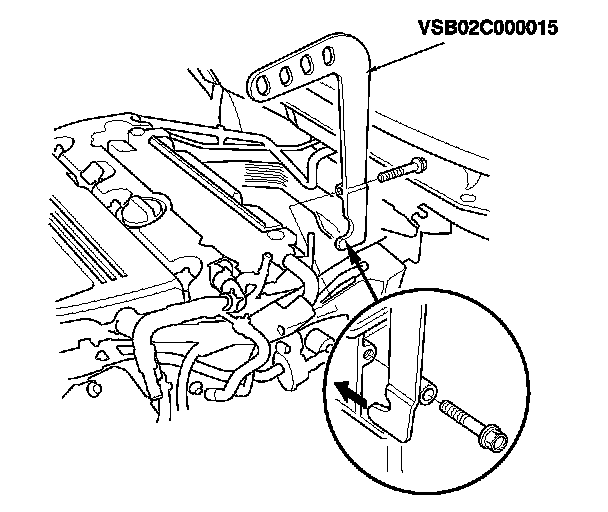 VSB02C000015