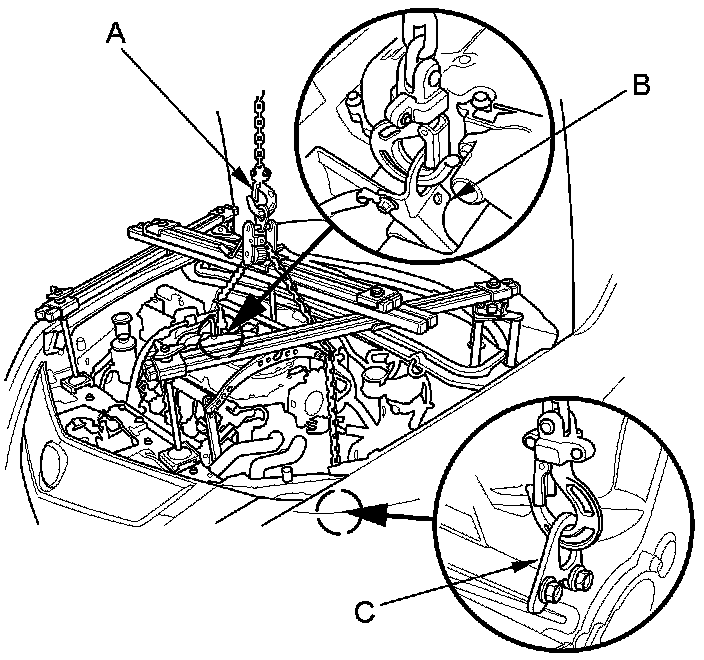 A
B
C