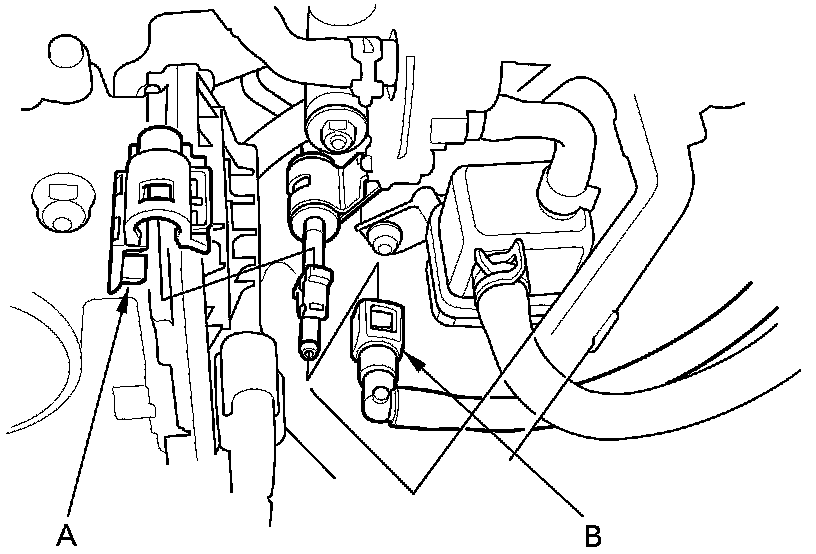 A

B