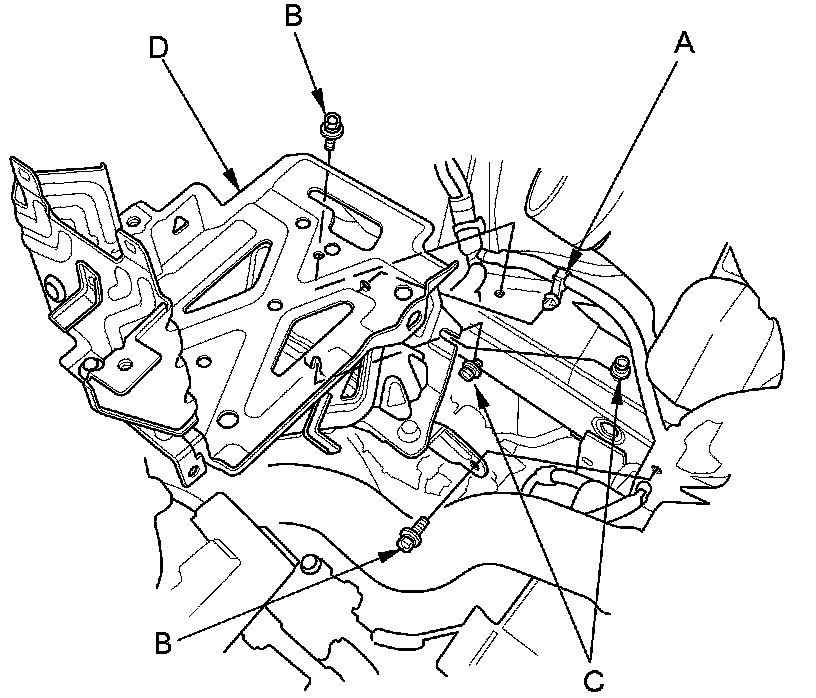 B
D
A
B
C