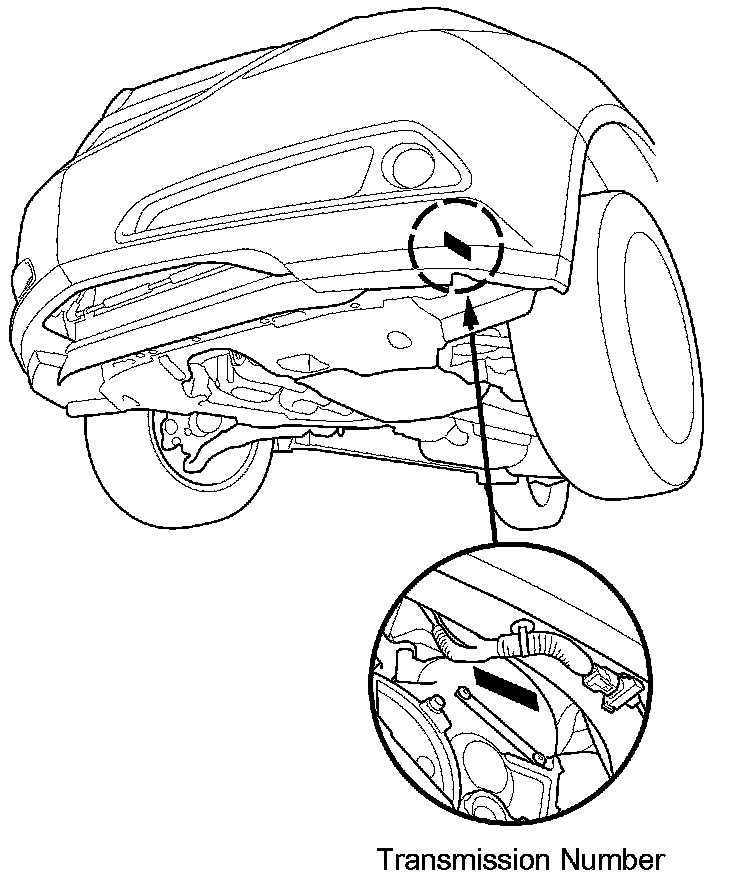 Transmission Number