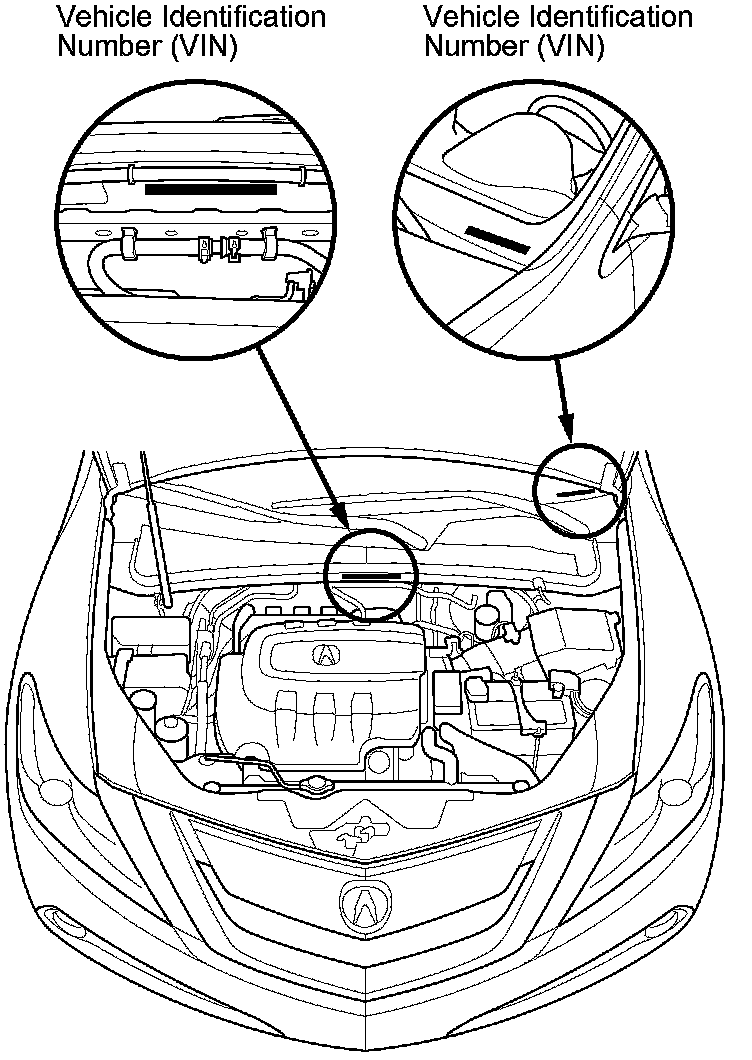 Vehicle Identification Number (VIN)

Vehicle Identification Number (VIN)