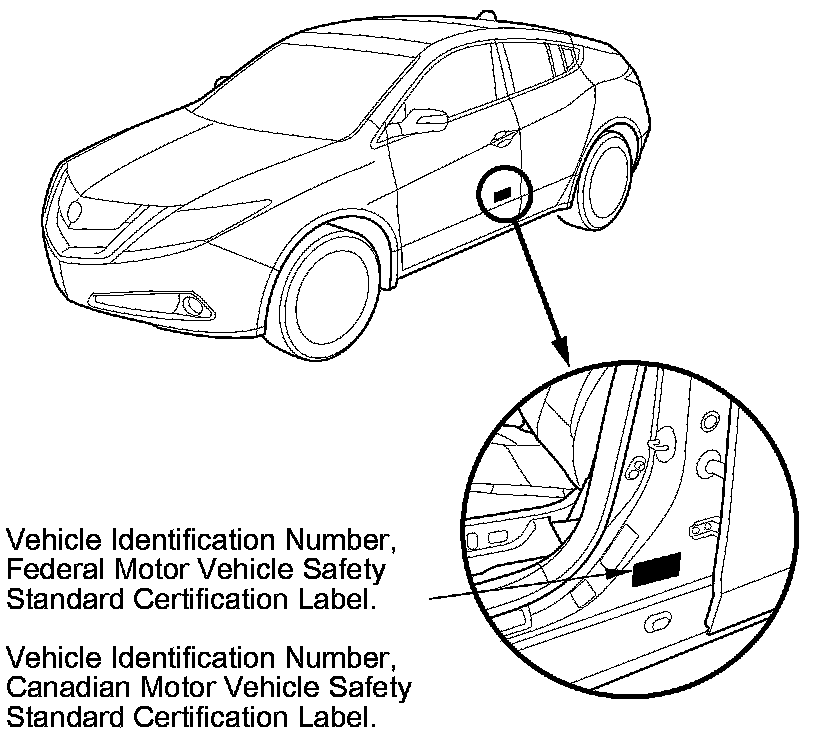 Vehicle Identification Number, Federal Motor Vehicle Safety Standard Certification Label.

Vehicle Identification Number, Canadian Motor Vehicle Safety Standard Certification Label.