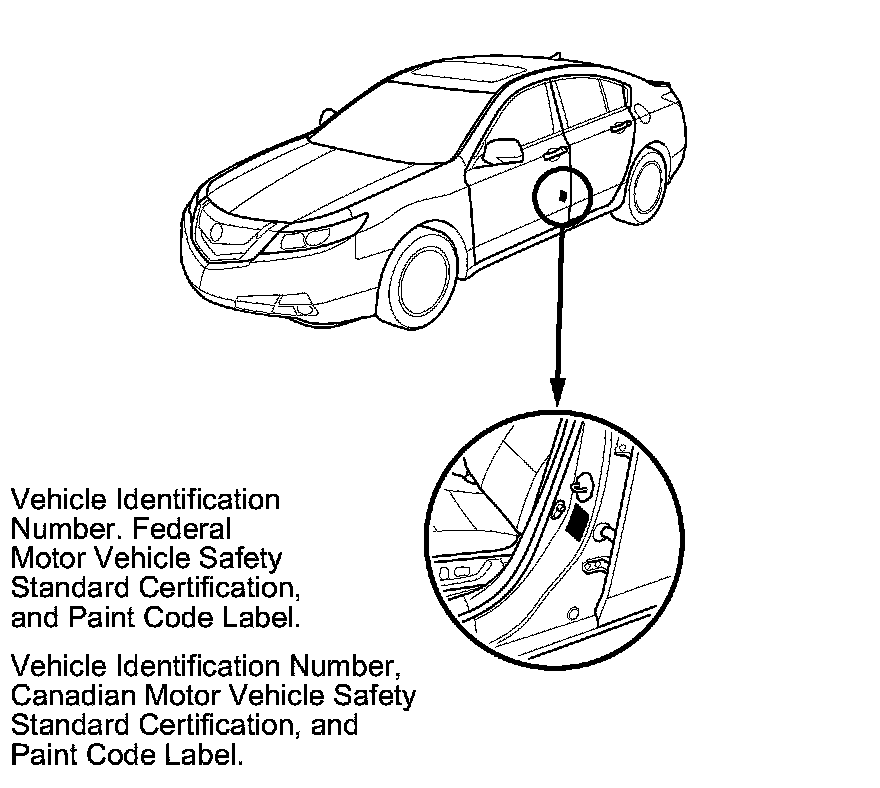 Vehicle Identification Number. Federal Motor Vehicle Safety Standard Certification, and Paint Code Label.

Vehicle Identification Number, Canadian Motor Vehicle Safety Standard Certification, and Paint Code Label.