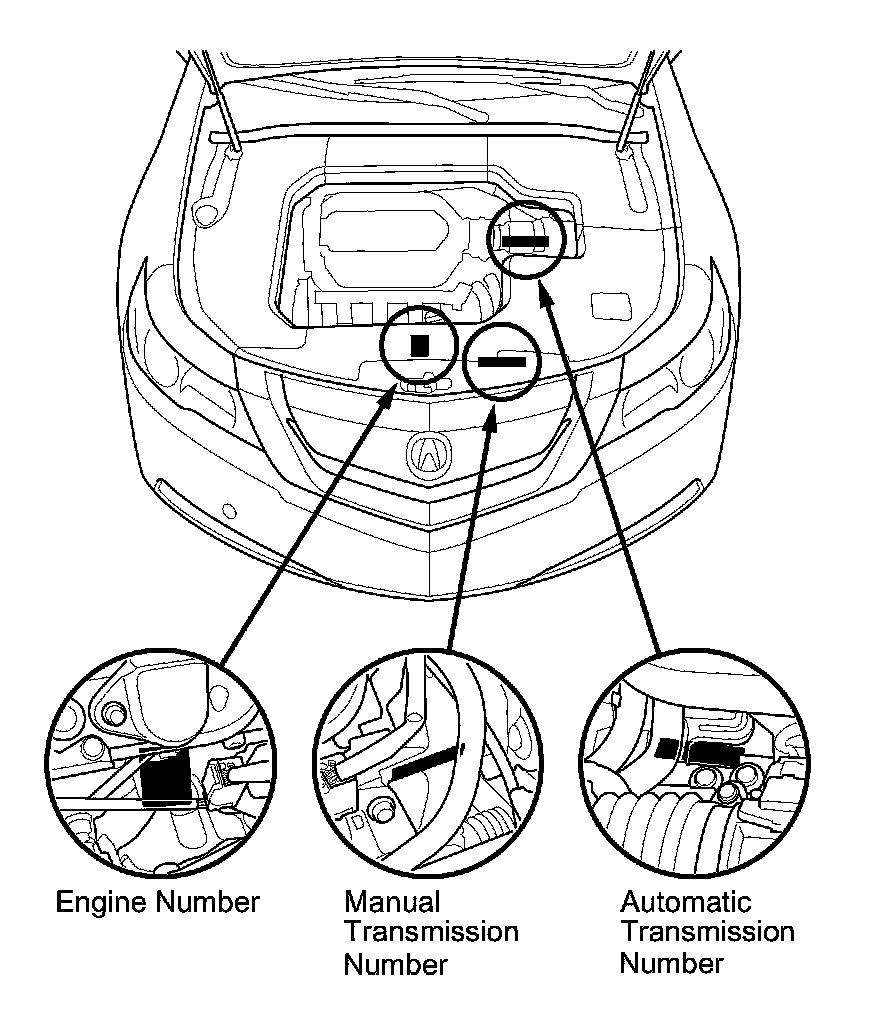 Engine Number

Manual Transmission Number

Automatic Transmission Number