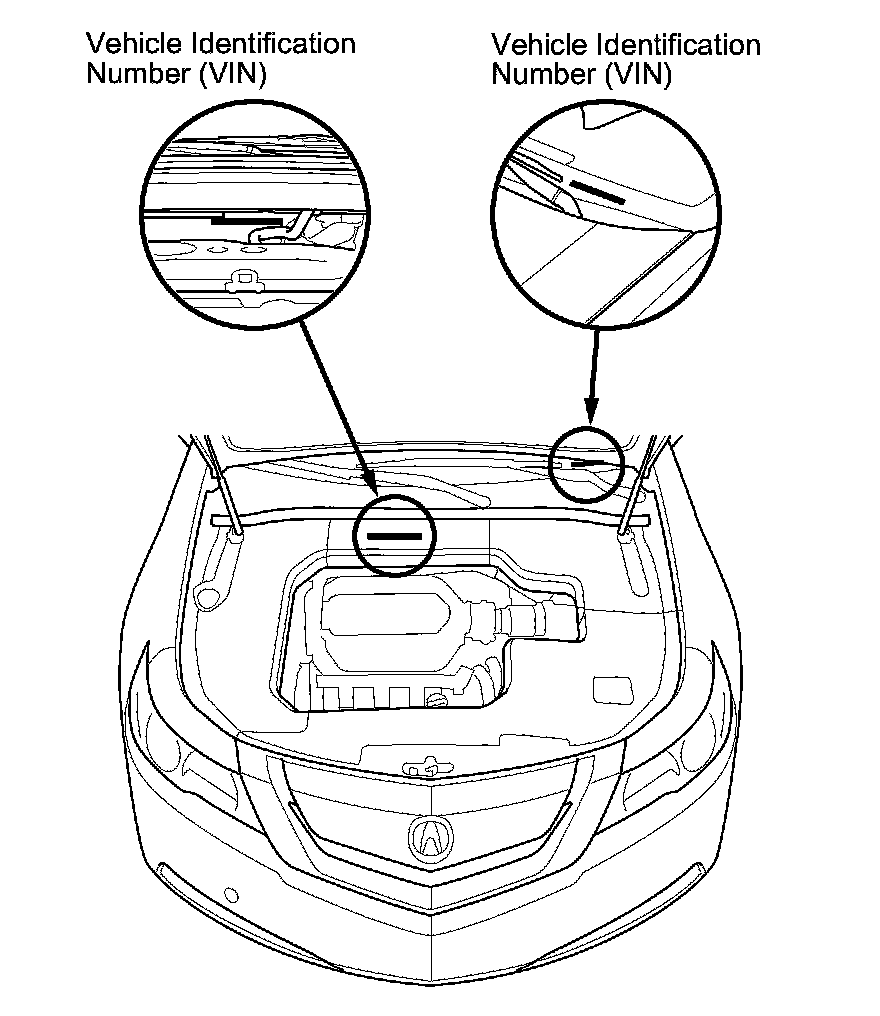 Vehicle Identification Number (VIN)

Vehicle Identification Number (VIN)