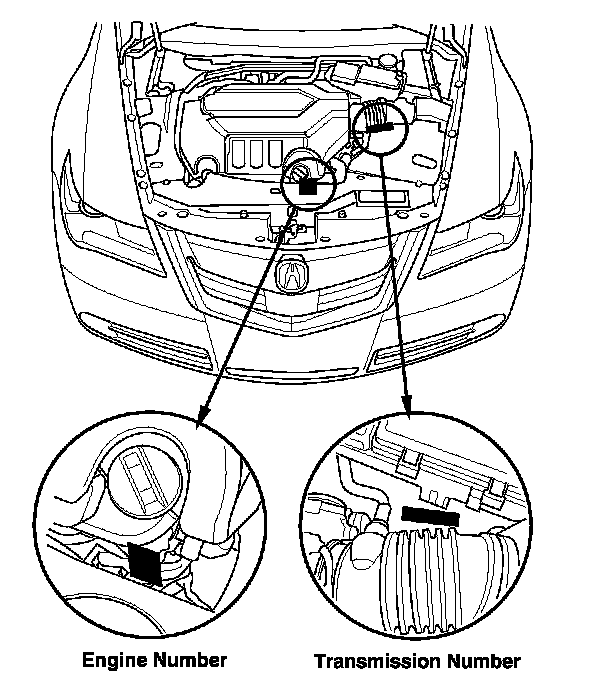 Engine Number

Transmission Number