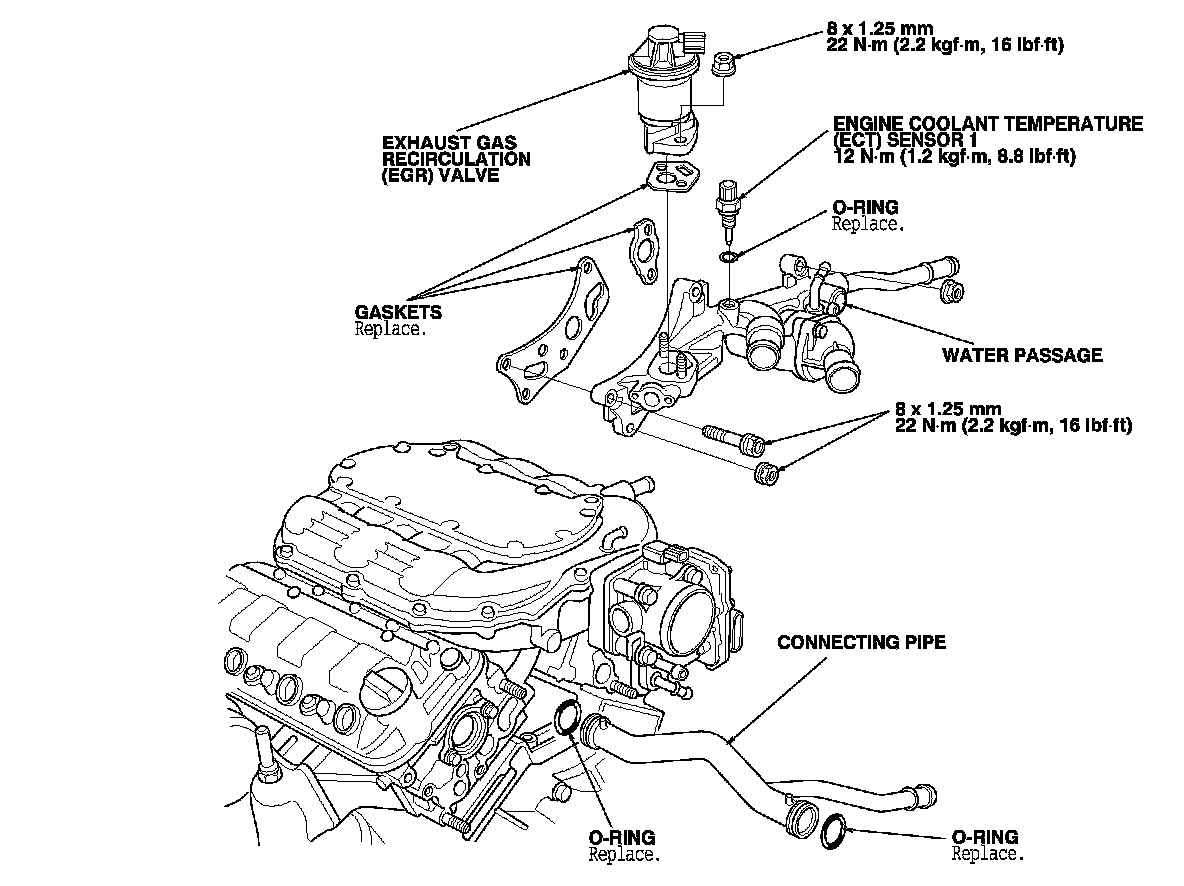 8 x 1.25 mm
22 N·m (2.2 kgf·m, 16 lbf·ft)

EXHAUST GAS RECIRCULATION (EGR) VALVE

ENGINE COOLANT TEMPERATURE (ECT) SENSOR 1
12 N·m (1.2 kgf·m, 8.8 lbf·ft)

O-RING
Replace.

GASKETS
Replace.

WATER PASSAGE

8 x 1.25 mm
22 N·m (2.2 kgf·m, 16 lbf·ft)

CONNECTING PIPE

O-RING
Replace.

O-RING
Replace.