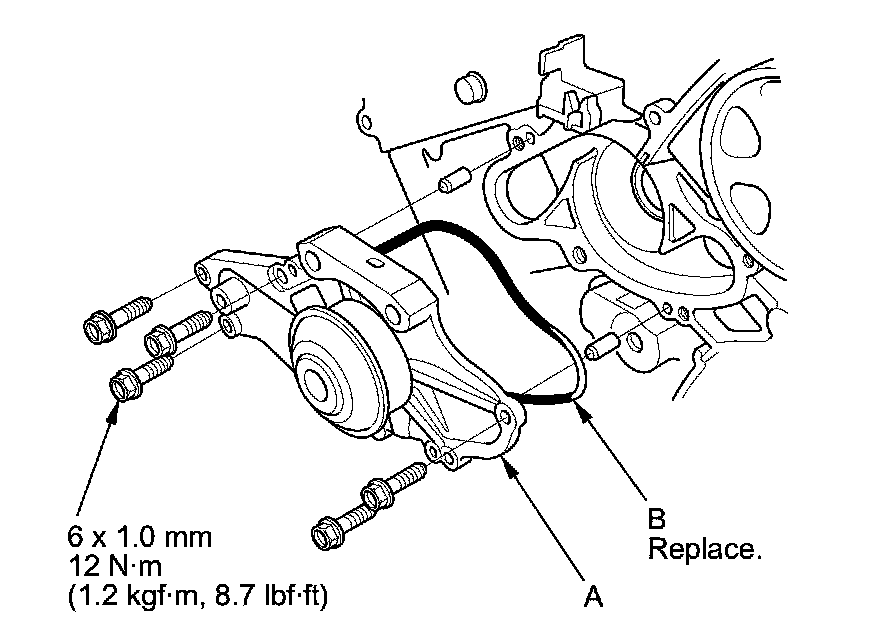 6 x 1.0 mm
12 N·m
(1.2 kgf·m, 8.7 lbf·ft)

A

B
Replace.