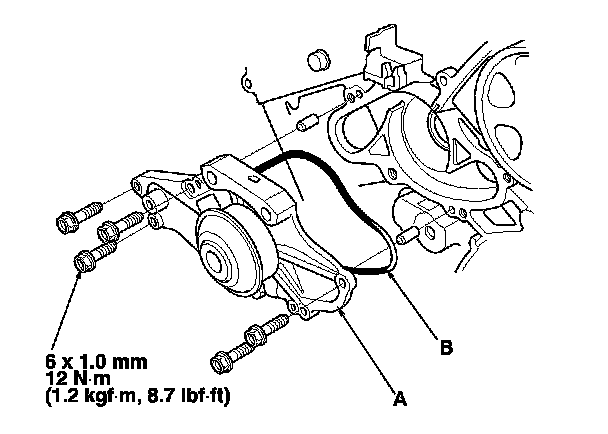 6 x 1.0 mm
12 N·m
(1.2 kgf·m, 8.7 lbf·ft)

B

A