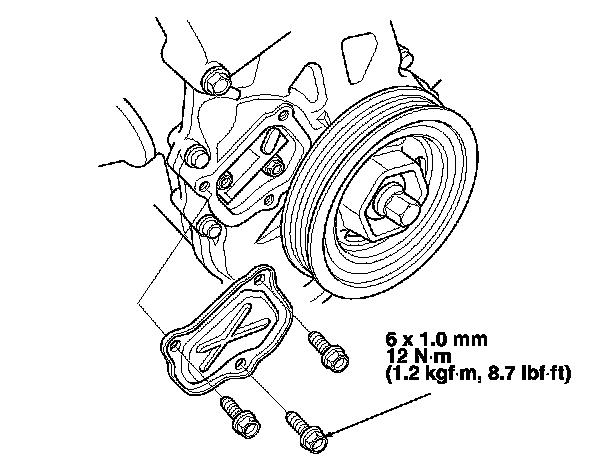 6 x 1.0 mm
12 N·m
(1.2 kgf·m, 8.7 lbf·ft)