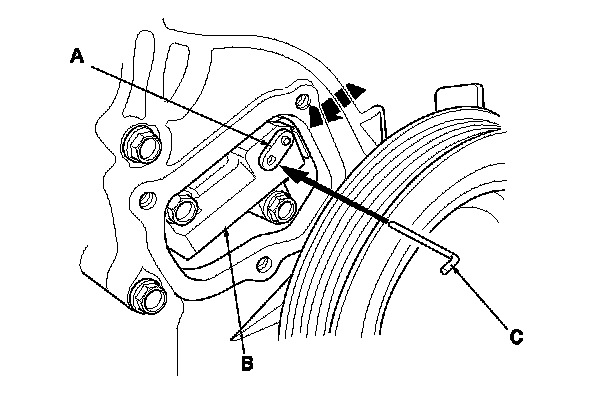 A

B

C