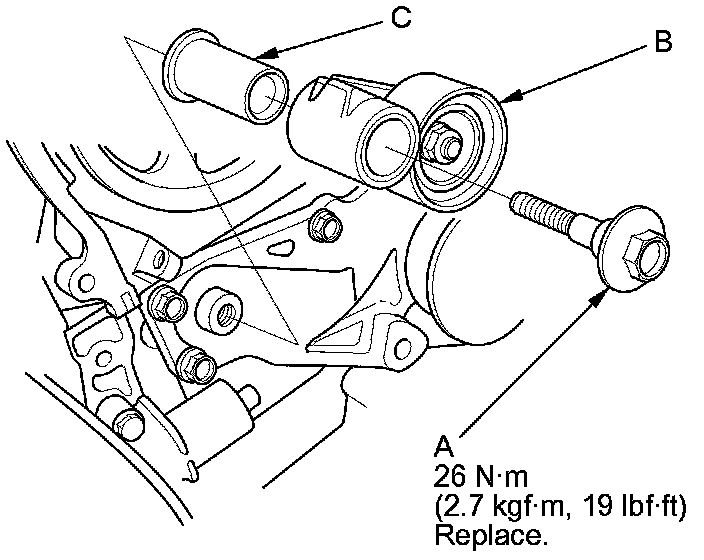 C

B

A
26 N·m
(2.7 kgf·m, 19 lbf·ft)
Replace.