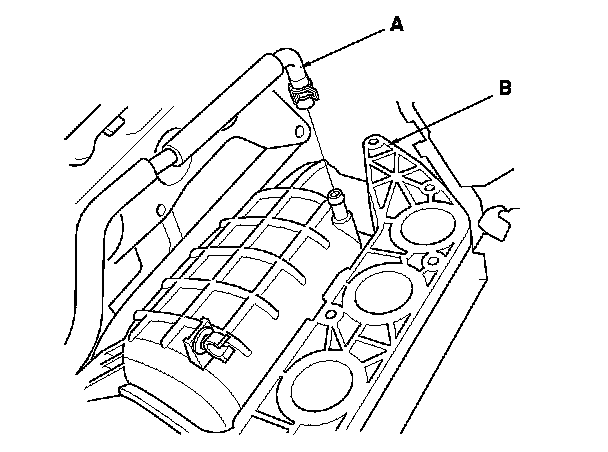 A
B