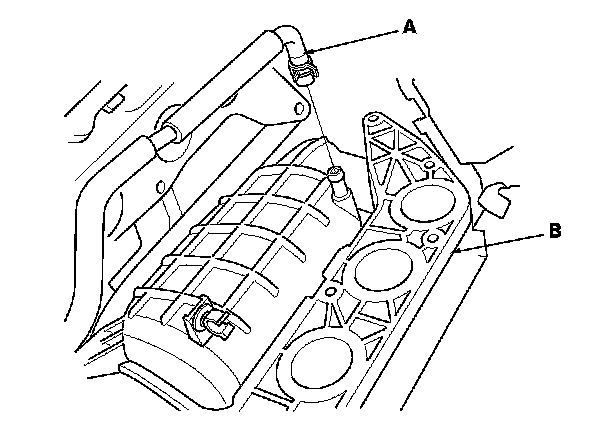 A

B