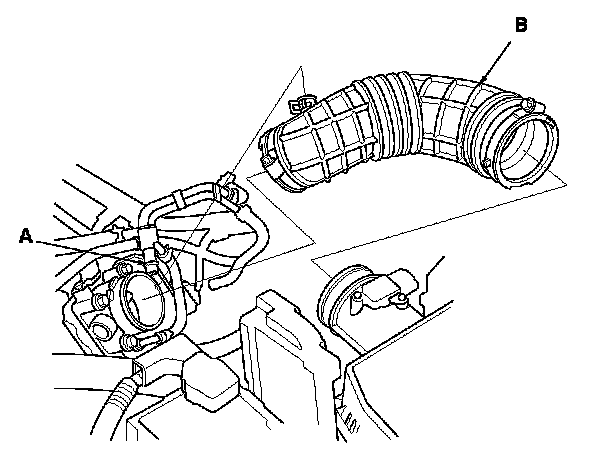 B

A