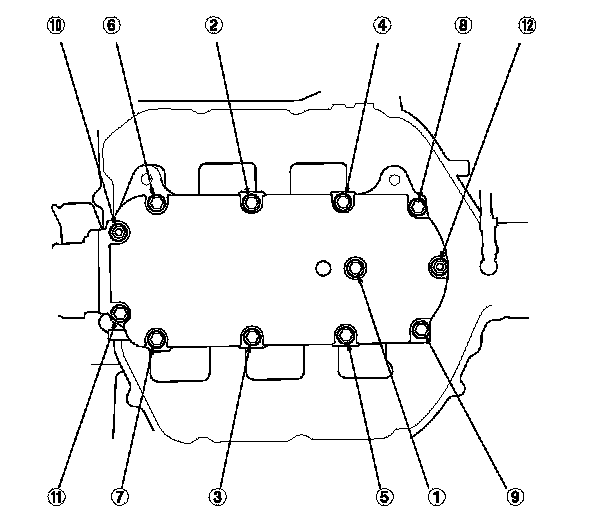 ⑩ ⑥ ② ④ ⑧ ⑫

⑪ ⑦ ③ ⑤ ① ⑨