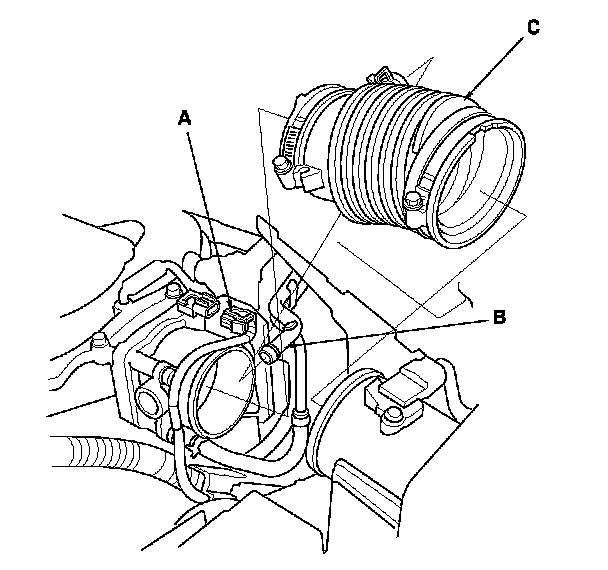 C

A

B