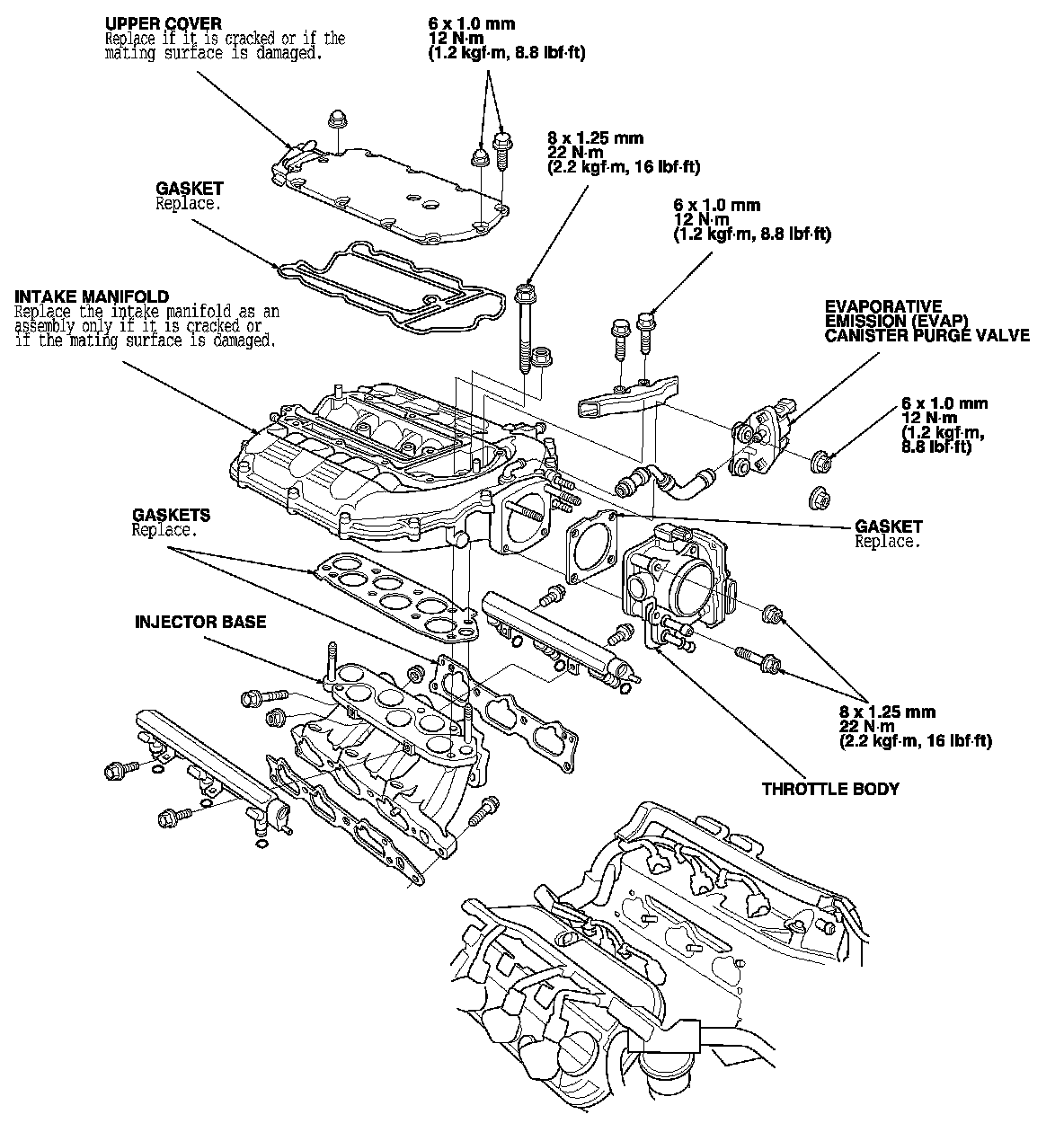 UPPER COVER
Replace if it is cracked or if the mating surface is damaged.

6 x 1.0 mm
12 N·m
(1.2 kgf·m, 8.8 lbf·ft)

8 x 1.25 mm
22 N·m
(2.2 kgf·m, 16 lbf·ft)

GASKET
Replace.

6 x 1.0 mm
12 N·m
(1.2 kgf·m, 8.8 lbf·ft)

INTAKE MANIFOLD
Replace the intake manifold as an assembly only if it is cracked or if the mating surface is damaged.

EVAPORATIVE
EMISSION (EVAP)
CANISTER PURGE VALVE

6 x 1.0 mm
12 N·m
(1.2 kgf·m,
8.8 lbf·ft)

GASKETS
Replace.

GASKET
Replace.

INJECTOR BASE

8 x 1.25 mm
22 N·m
(2.2 kgf·m, 16 lbf·ft)

THROTTLE BODY